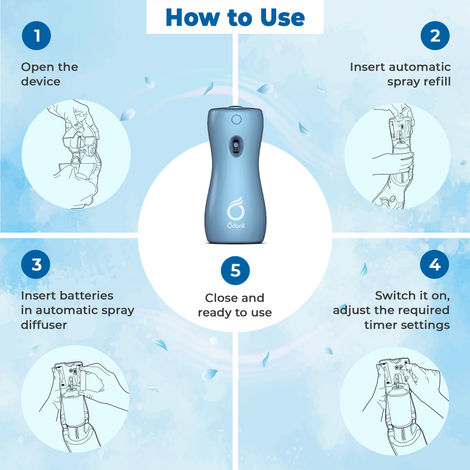 How to Use

1

Open the device

2

Insert automatic spray refill

Odonil

3

Insert batteries in automatic spray diffuser

5

Close and ready to use

4

Switch it on, adjust the required timer settings