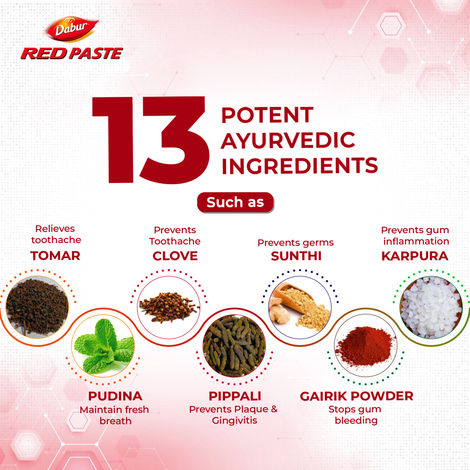 Dabur
RED PASTE

13 POTENT AYURVEDIC INGREDIENTS

Such as

Relieves toothache
TOMAR

Prevents Toothache
CLOVE

Prevents germs
SUNTHI

Prevents gum inflammation
KARPURA

PUDINA
Maintain fresh breath

PIPPALI
Prevents Plaque & Gingivitis

GAIRIK POWDER
Stops gum bleeding